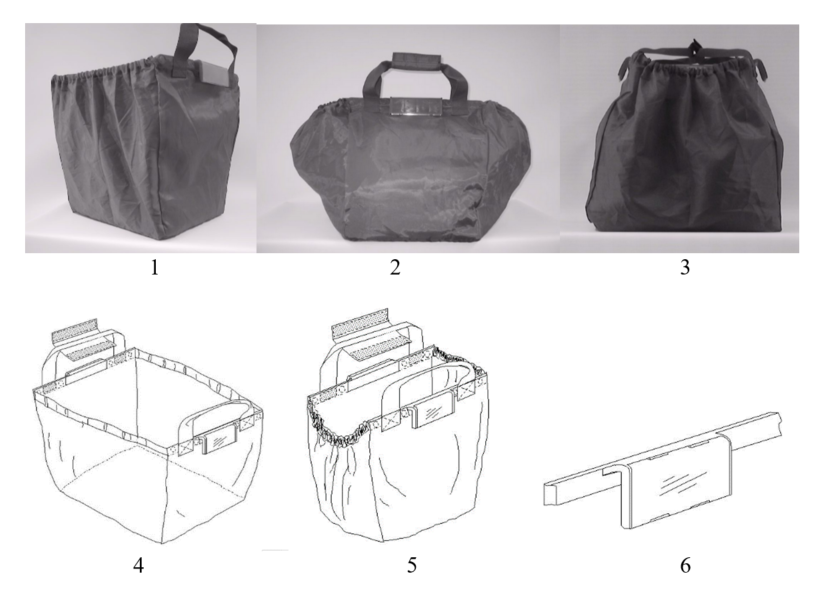 1

2

3

4

5

6